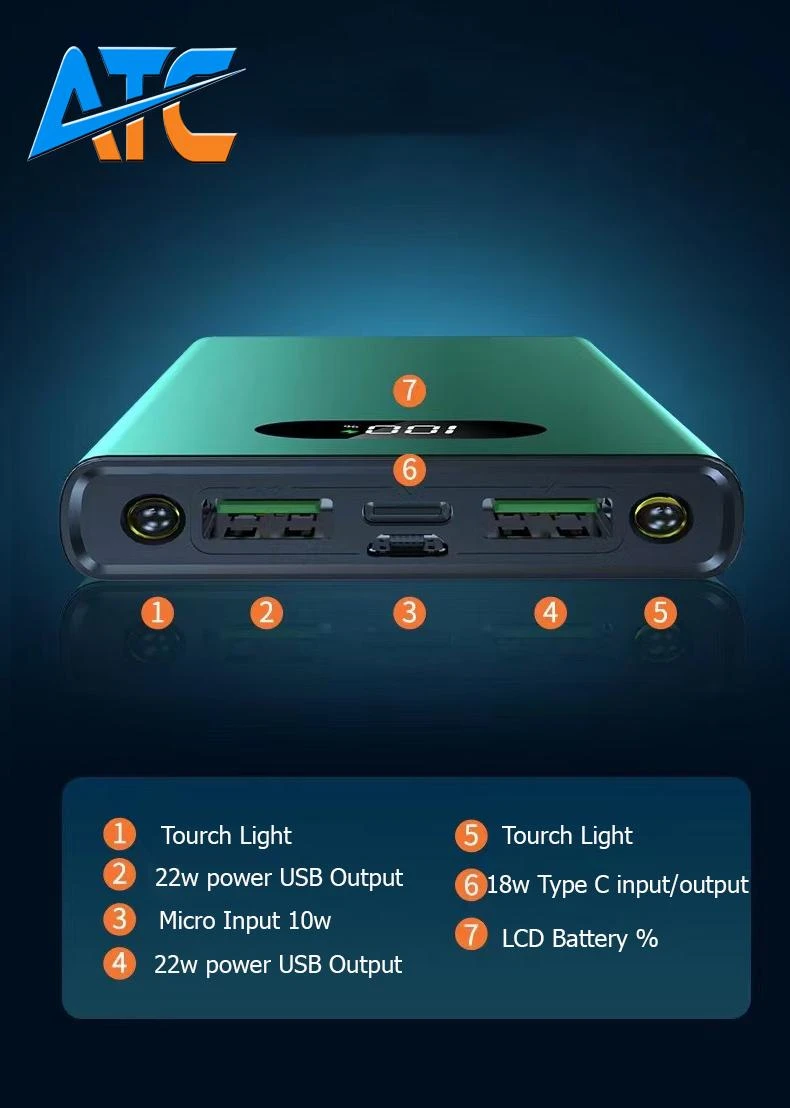 ATC

7

100

6

1 2 3 4 5

1 Tourch Light
2 22w power USB Output
3 Micro Input 10w
4 22w power USB Output

5 Tourch Light
6 18w Type C input/output
7 LCD Battery %