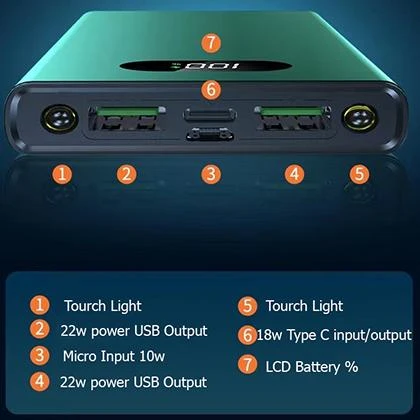 7

100

6

1 2 3 4 5

1 Tourch Light
2 22w power USB Output
3 Micro Input 10w
4 22w power USB Output

5 Tourch Light
6 18w Type C input/output
7 LCD Battery %