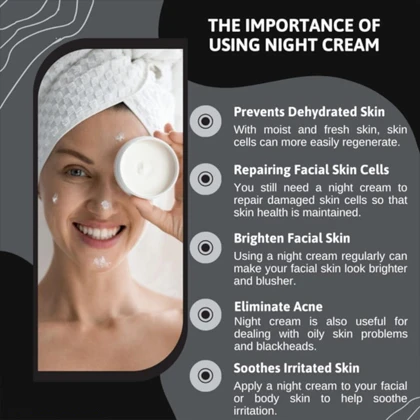 THE IMPORTANCE OF USING NIGHT CREAM

Prevents Dehydrated Skin
With moist and fresh skin, skin cells can more easily regenerate.

Repairing Facial Skin Cells
You still need a night cream to repair damaged skin cells so that skin health is maintained.

Brighten Facial Skin
Using a night cream regularly can make your facial skin look brighter and blusher.

Eliminate Acne
Night cream is also useful for dealing with oily skin problems and blackheads.

Soothes Irritated Skin
Apply a night cream to your facial or body skin to help soothe irritation.